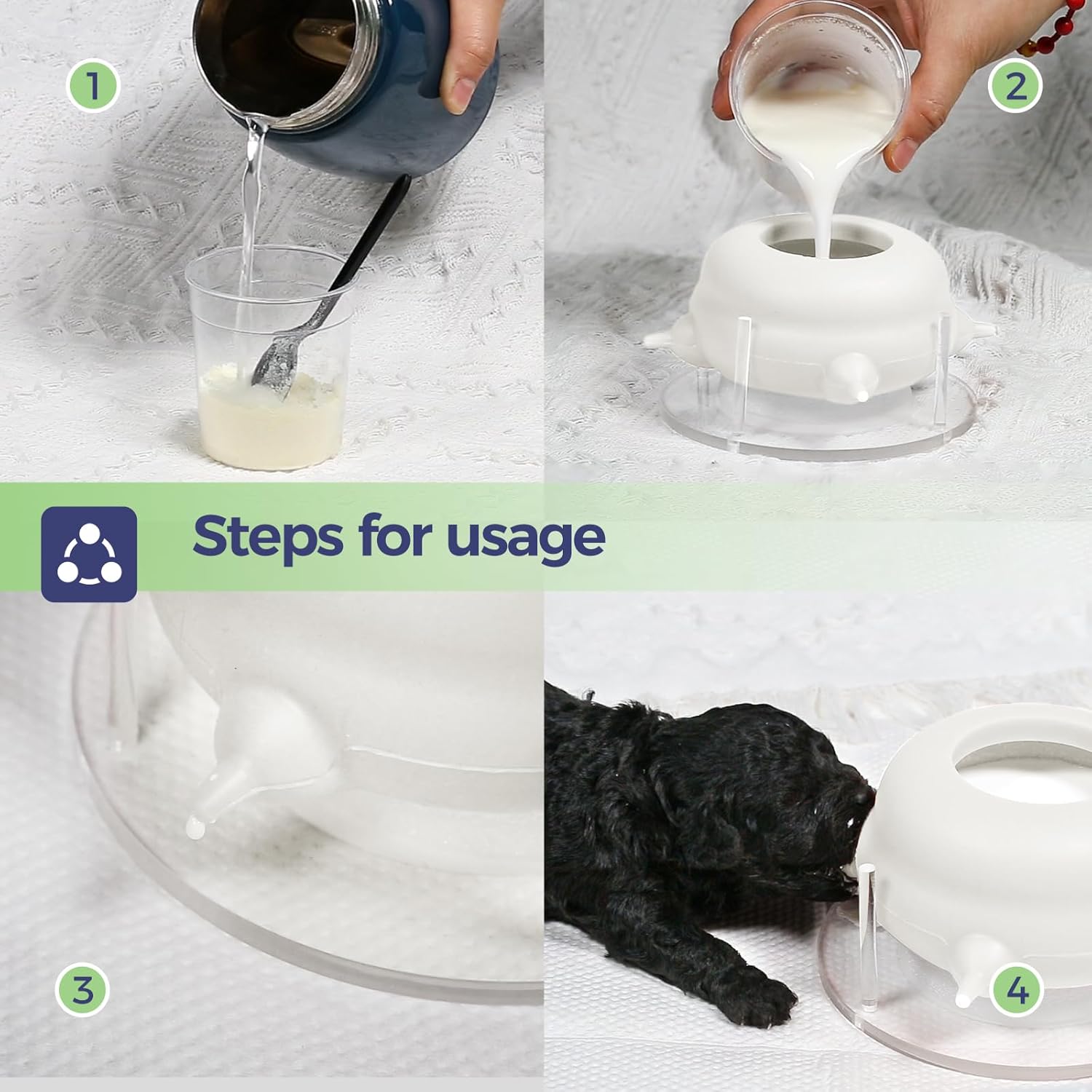 1

2

Steps for usage

3

4